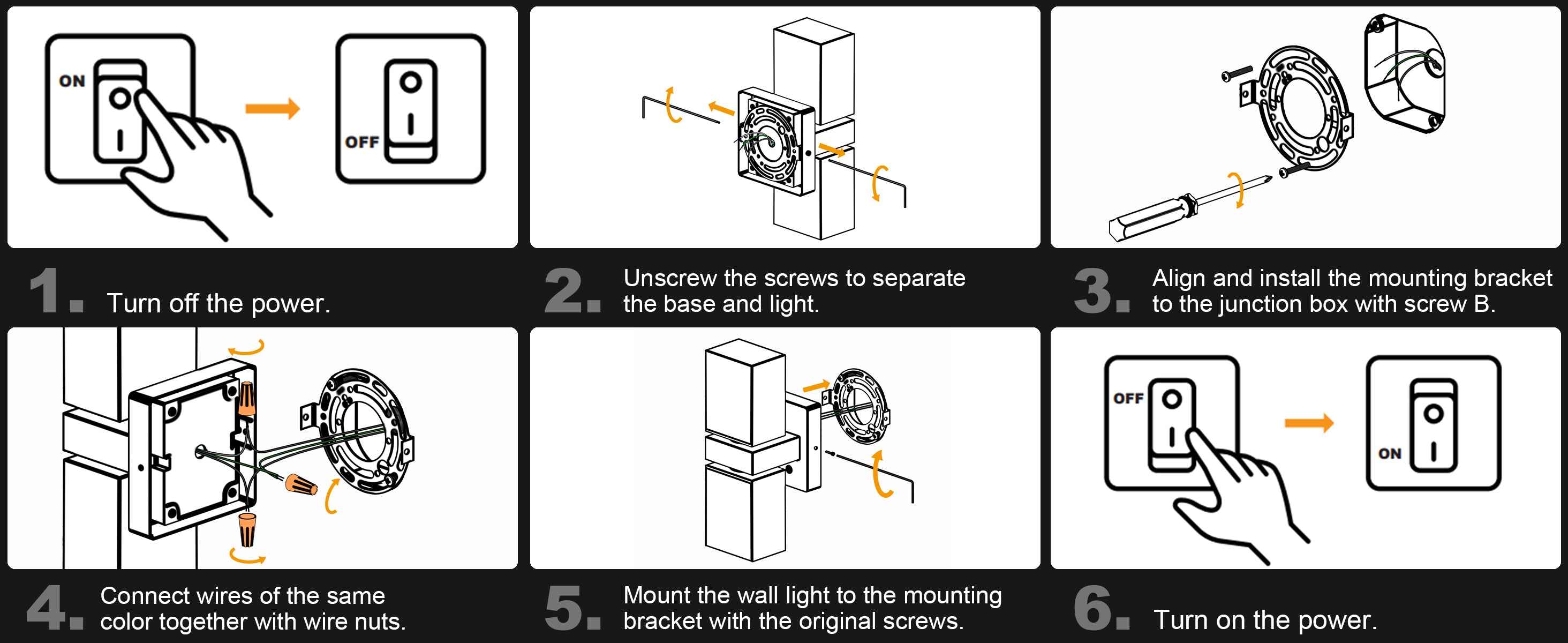 ON

OFF

1. Turn off the power.

2. Unscrew the screws to separate the base and light.

3. Align and install the mounting bracket to the junction box with screw B.

4. Connect wires of the same color together with wire nuts.

5. Mount the wall light to the mounting bracket with the original screws.

OFF

ON

6. Turn on the power.