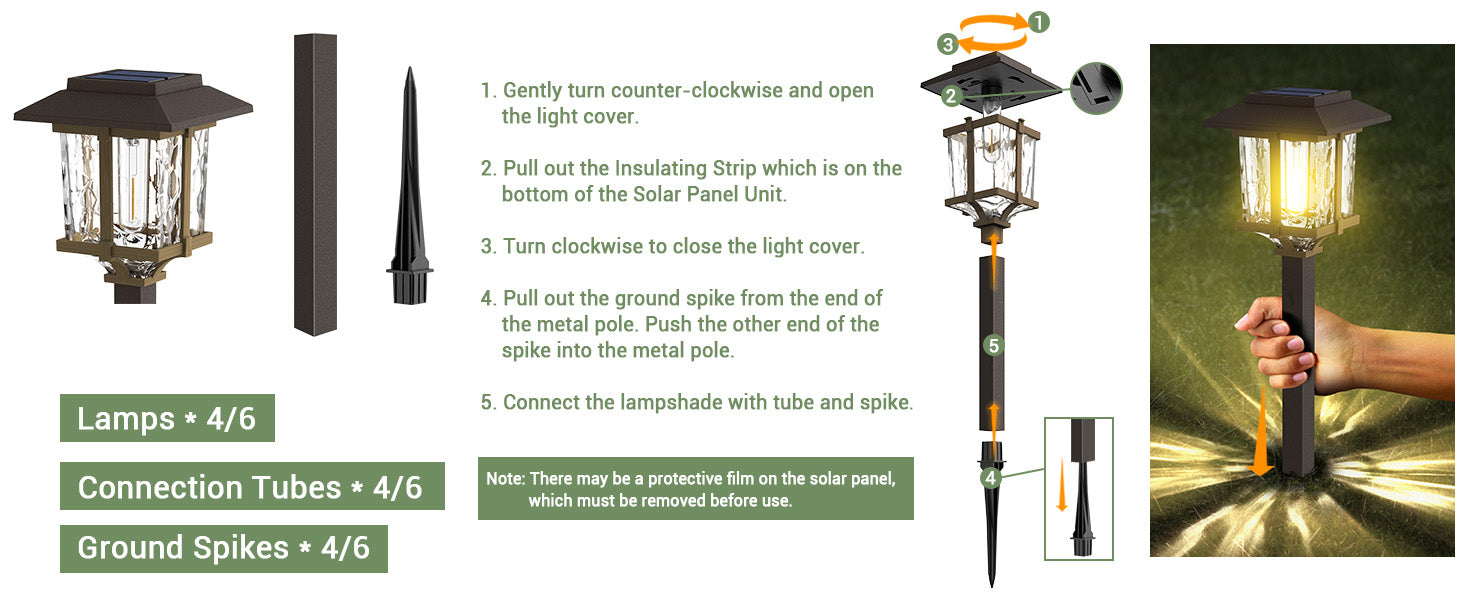 Lamps * 4/6

Connection Tubes * 4/6

Ground Spikes * 4/6

1. Gently turn counter-clockwise and open the light cover.

2. Pull out the Insulating Strip which is on the bottom of the Solar Panel Unit.

3. Turn clockwise to close the light cover.

4. Pull out the ground spike from the end of the metal pole. Push the other end of the spike into the metal pole.

5. Connect the lampshade with tube and spike.

Note: There may be a protective film on the solar panel, which must be removed before use.

1
3
2
5
4