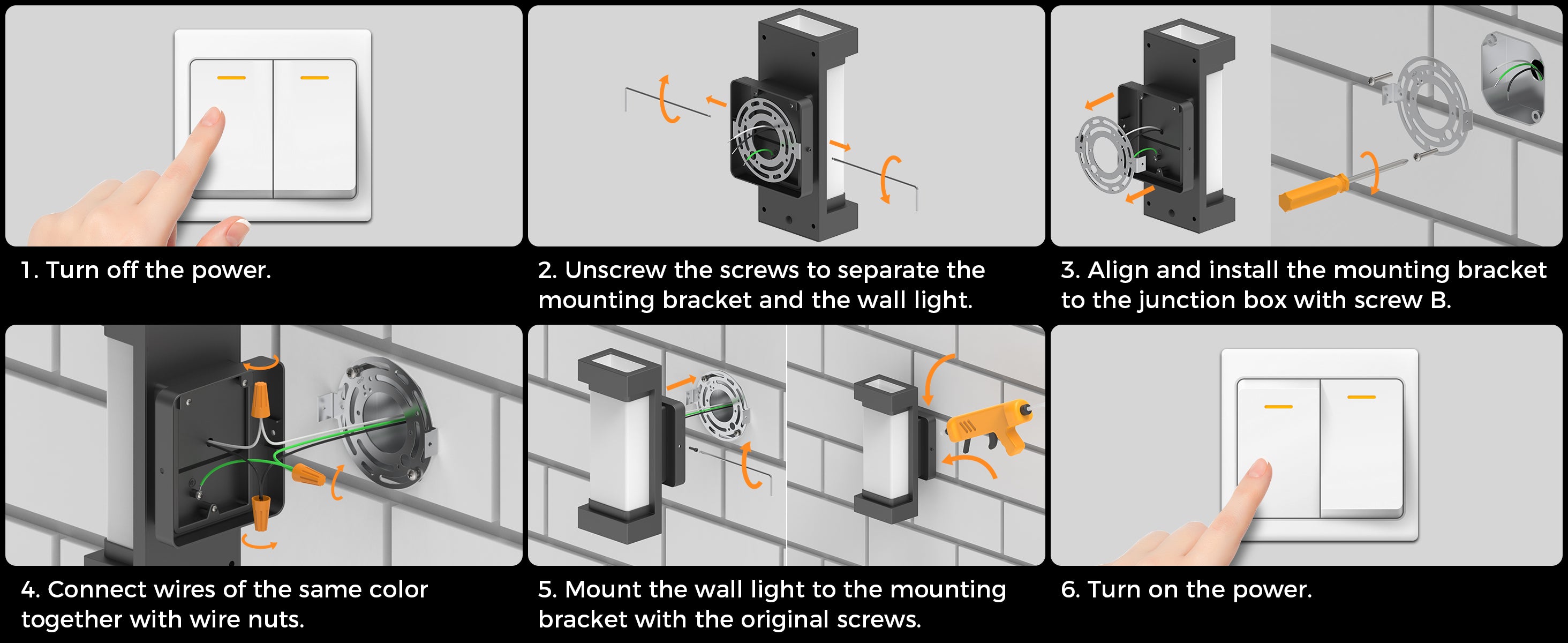 1. Turn off the power.

2. Unscrew the screws to separate the mounting bracket and the wall light.

3. Align and install the mounting bracket to the junction box with screw B.

4. Connect wires of the same color together with wire nuts.

5. Mount the wall light to the mounting bracket with the original screws.

6. Turn on the power.