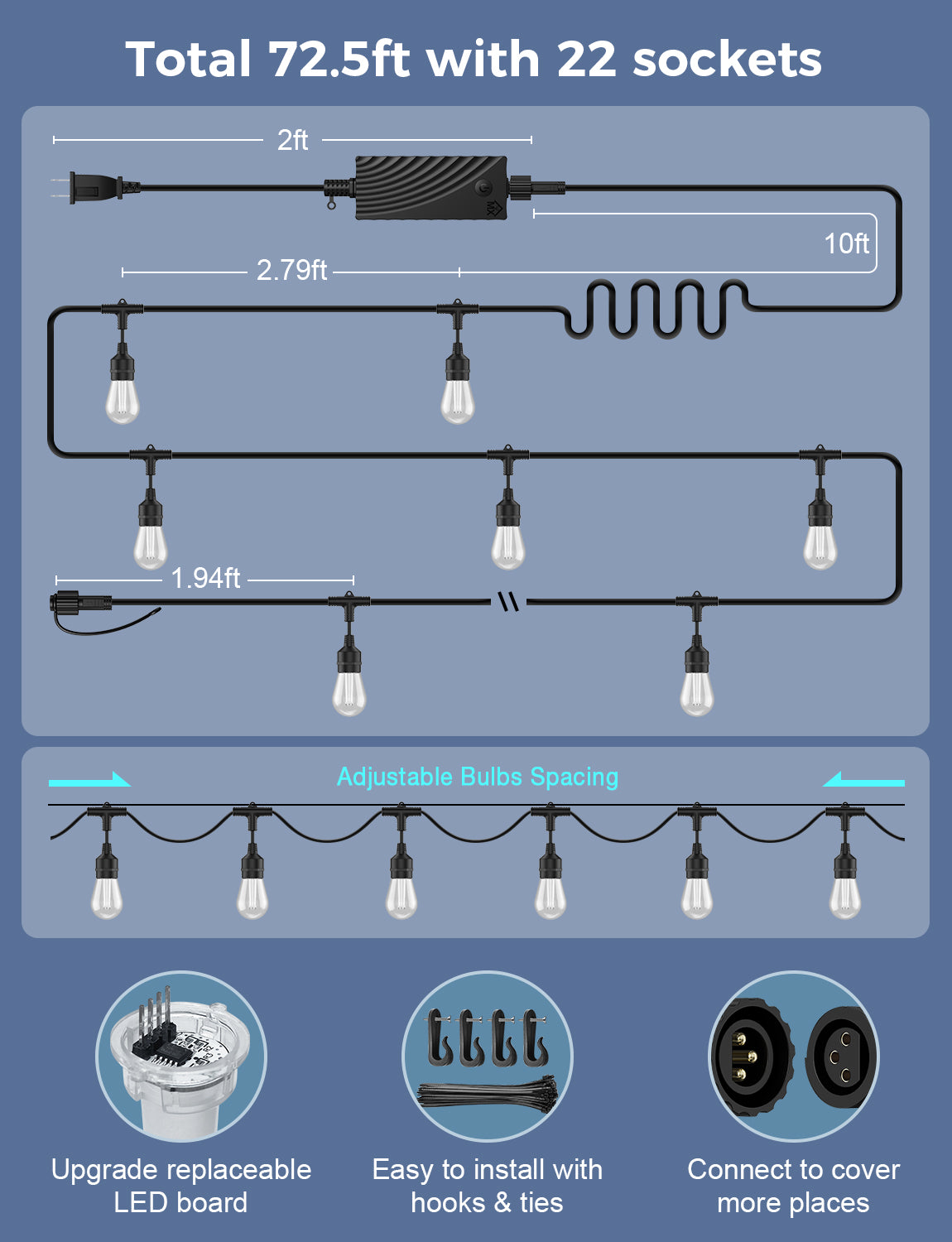 Total 72.5ft with 22 sockets

2ft

10ft

2.79ft

1.94ft

Adjustable Bulbs Spacing

Upgrade replaceable LED board

Easy to install with hooks & ties

Connect to cover more places