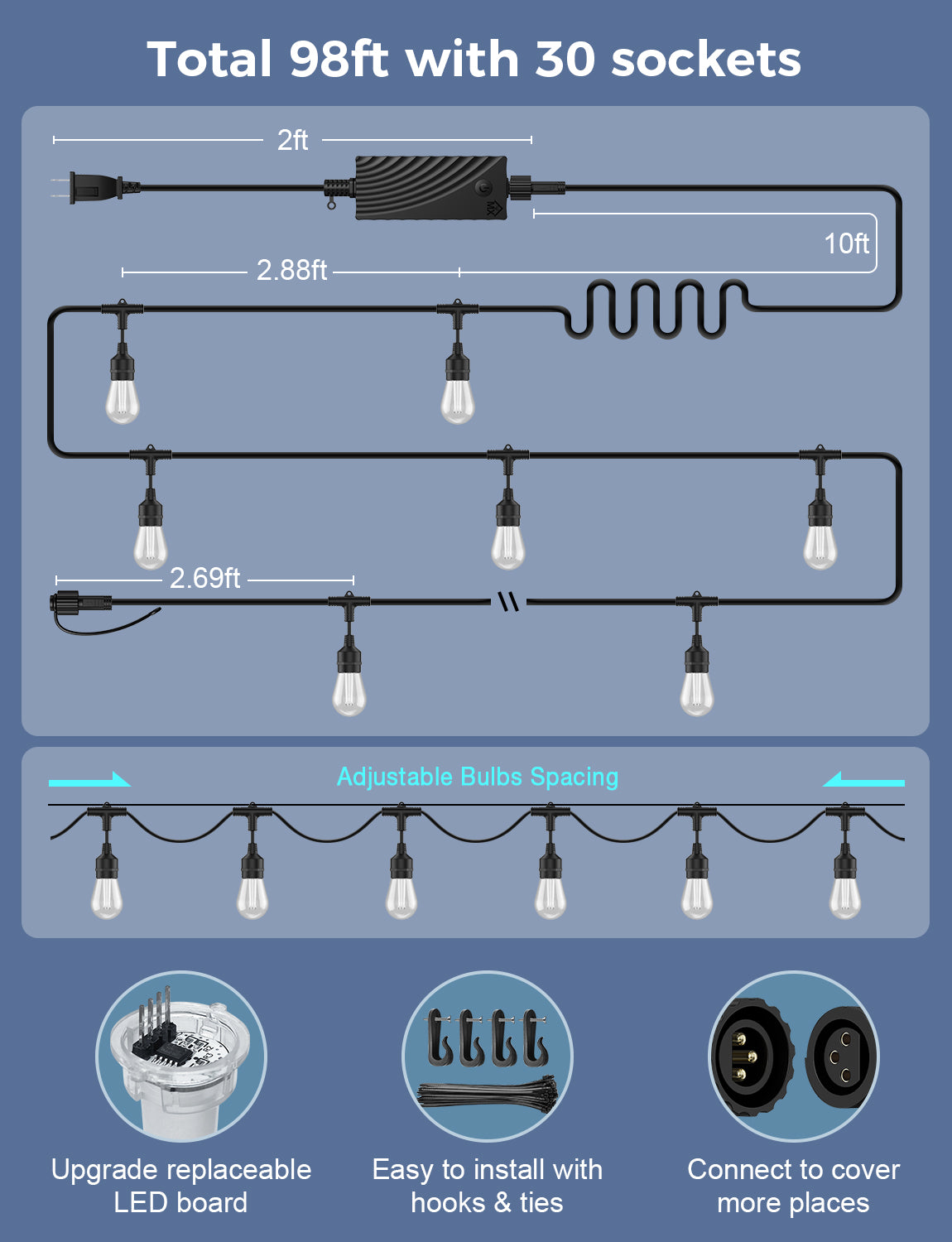 Total 98ft with 30 sockets

2ft

10ft

2.88ft

2.69ft

Adjustable Bulbs Spacing

Upgrade replaceable LED board

Easy to install with hooks & ties

Connect to cover more places